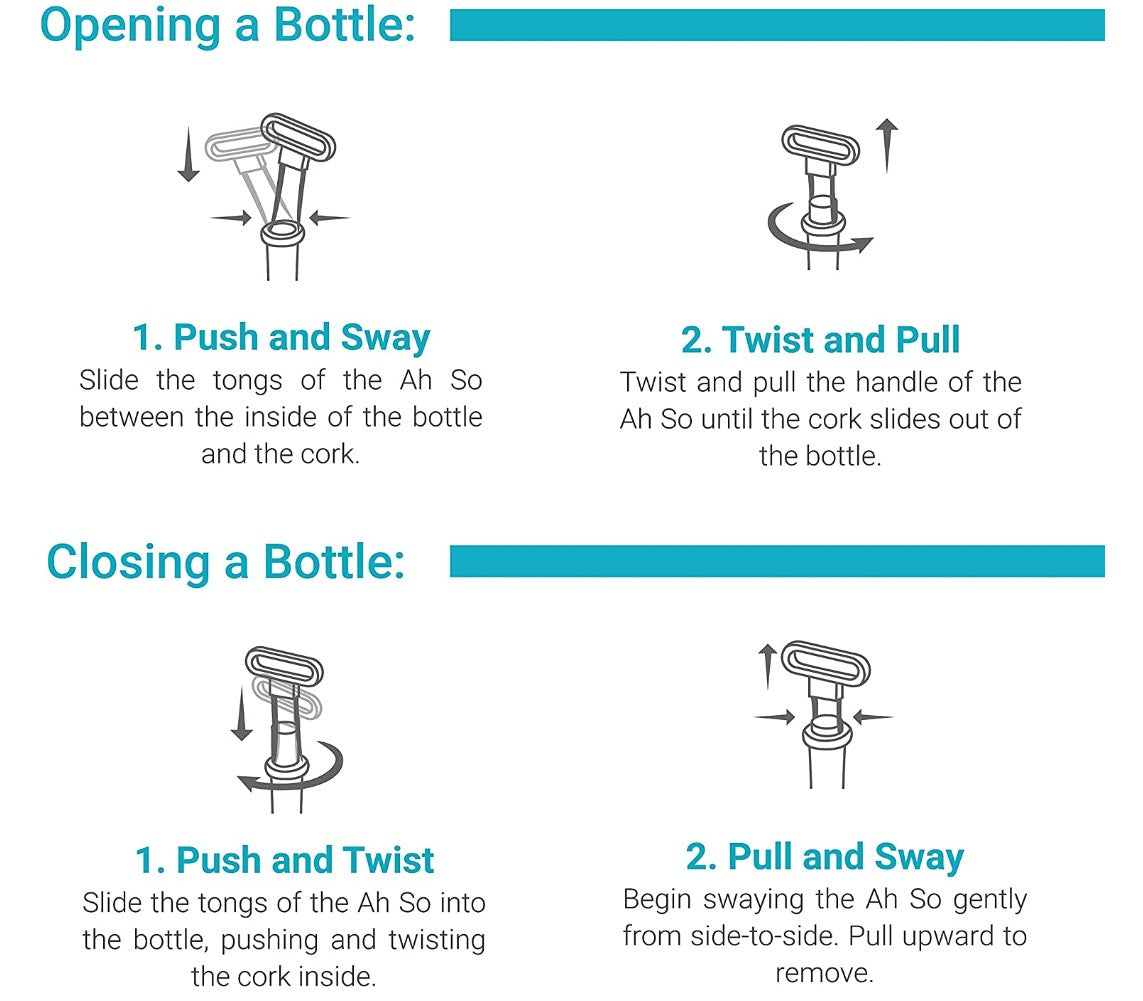 Opening a Bottle:

1. Push and Sway
Slide the tongs of the Ah So between the inside of the bottle and the cork.

2. Twist and Pull
Twist and pull the handle of the Ah So until the cork slides out of the bottle.

Closing a Bottle:

1. Push and Twist
Slide the tongs of the Ah So into the bottle, pushing and twisting the cork inside.

2. Pull and Sway
Begin swaying the Ah So gently from side-to-side. Pull upward to remove.