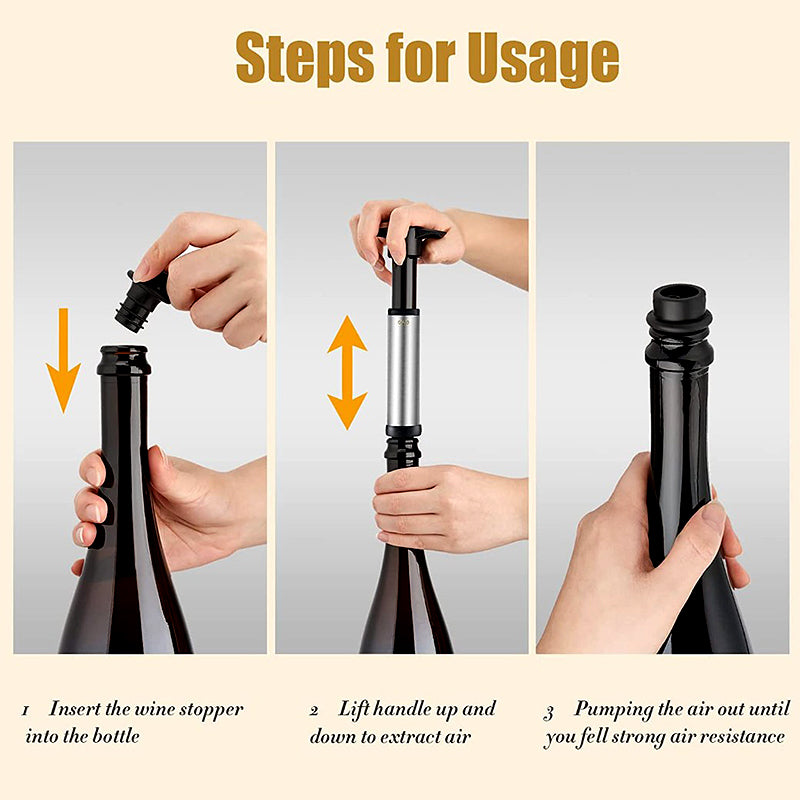 Steps for Usage

1 Insert the wine stopper into the bottle

2 Lift handle up and down to extract air

3 Pumping the air out until you fell strong air resistance