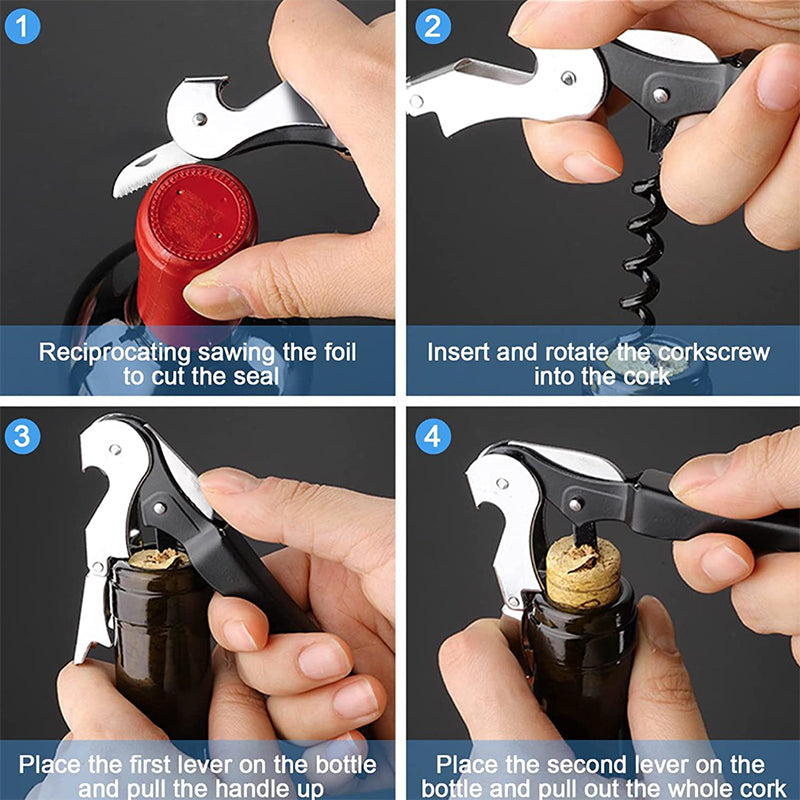 1

Reciprocating sawing the foil to cut the seal

2

Insert and rotate the corkscrew into the cork

3

Place the first lever on the bottle and pull the handle up

4

Place the second lever on the bottle and pull out the whole cork